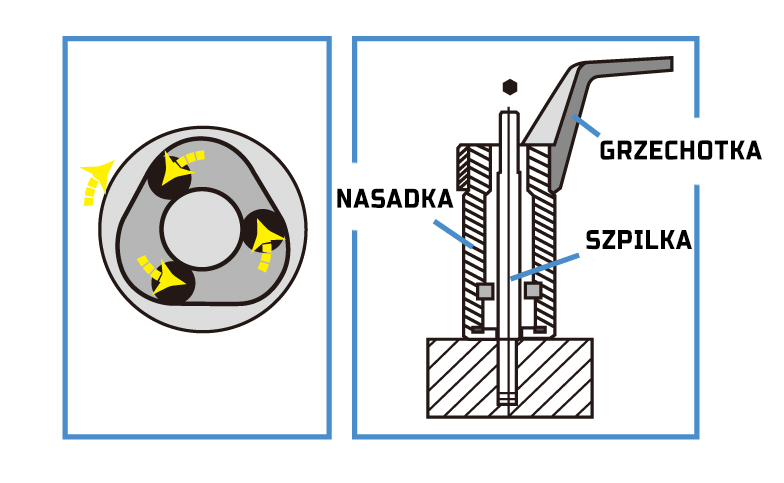 GRZECHOTKA
NASADKA
SZPILKA