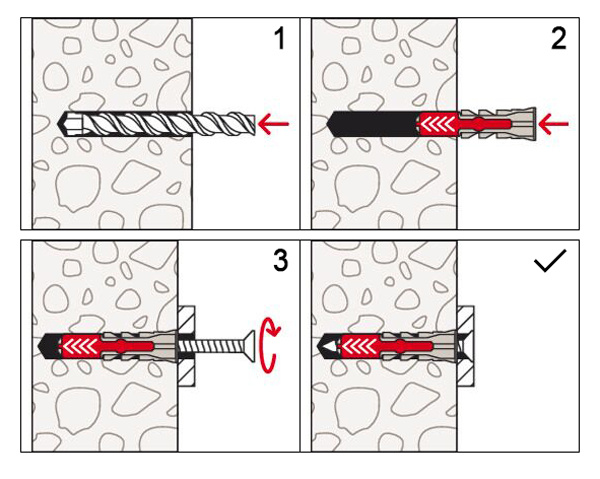 1

2

3

✓